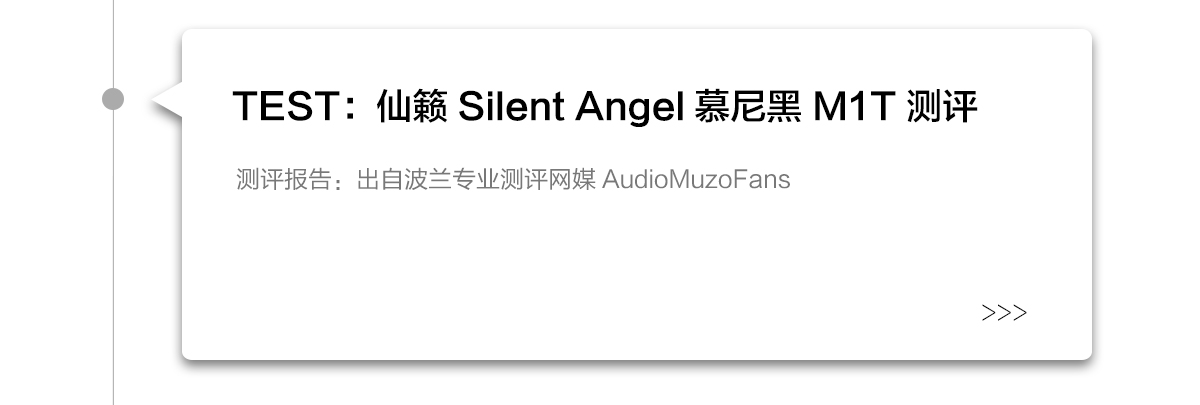 TEST：仙籁 Silent Angel 慕尼黑 M1T 测评

测评报告：出自波兰专业测评网媒 AudioMuzoFans

>>>